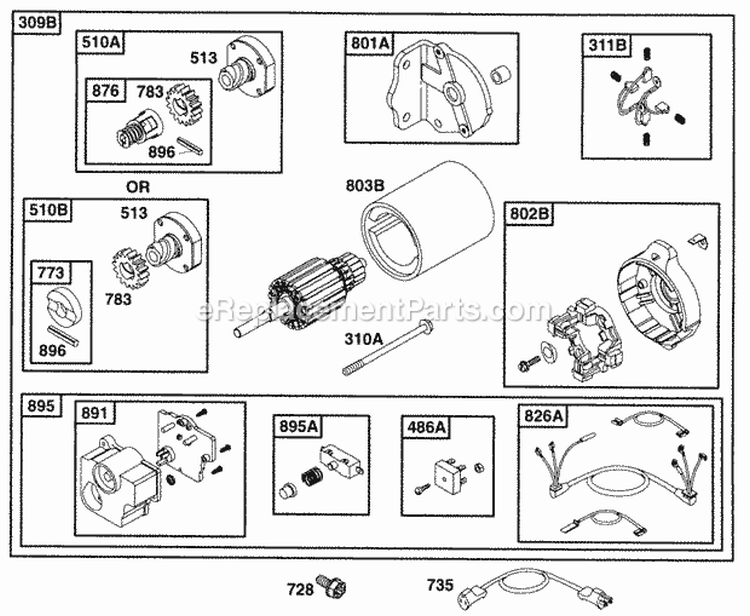 309B
510A
513
876
783
896
801A
311B
OR
510B
513
773
783
896
803B
802B
eReplacementParts.com
310A
895
891
895A
486A
826A
728
735